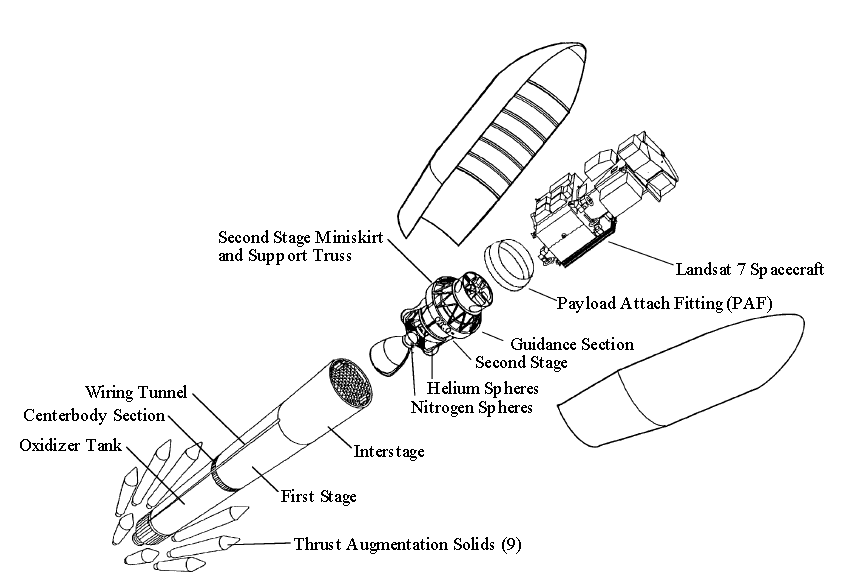 Second Stage Miniskirt and Support Truss

Landsat 7 Spacecraft

Payload Attach Fitting (PAF)

Guidance Section

Second Stage

Helium Spheres

Nitrogen Spheres

Wiring Tunnel

Centerbody Section

Oxidizer Tank

Interstage

First Stage

Thrust Augmentation Solids (9)